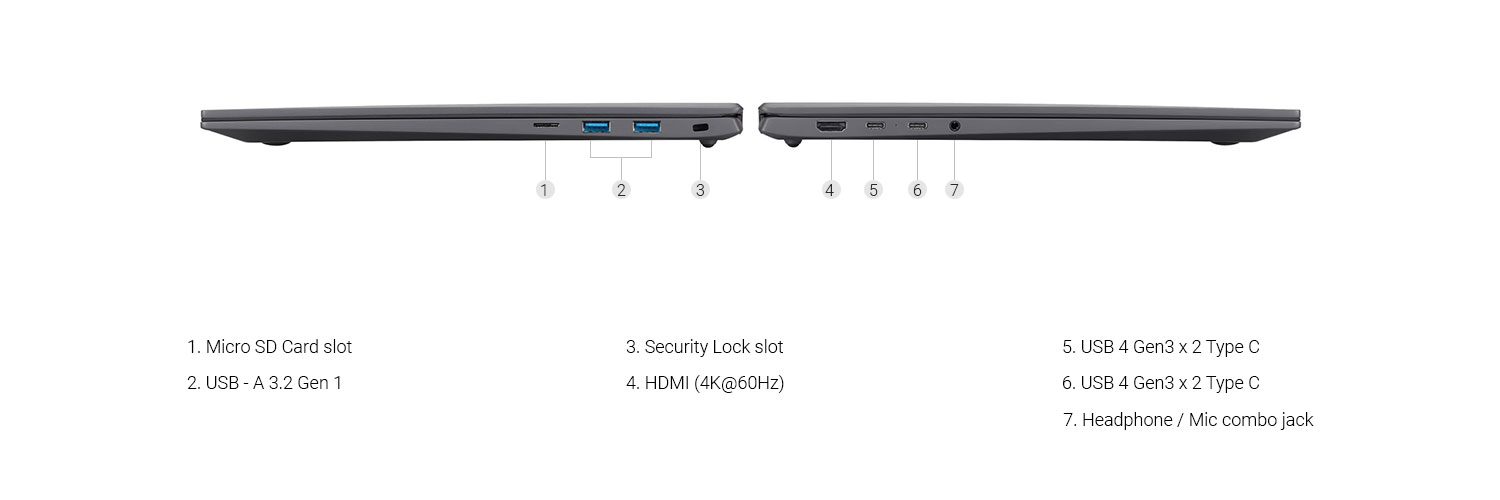 1 2 3 4 5 6 7

1. Micro SD Card slot
2. USB - A 3.2 Gen 1

3. Security Lock slot
4. HDMI (4K@60Hz)

5. USB 4 Gen3 x 2 Type C
6. USB 4 Gen3 x 2 Type C
7. Headphone / Mic combo jack