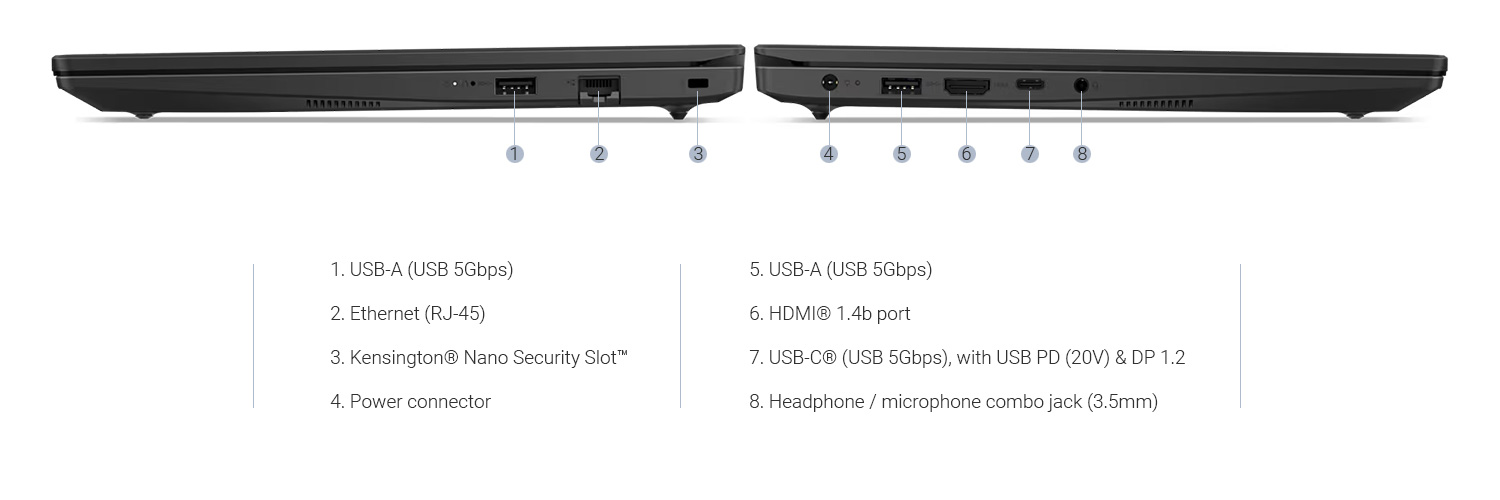 1
2
3
4
5
6
7
8

1. USB-A (USB 5Gbps)

2. Ethernet (RJ-45)

3. Kensington® Nano Security Slot™

4. Power connector

5. USB-A (USB 5Gbps)

6. HDMI® 1.4b port

7. USB-C® (USB 5Gbps), with USB PD (20V) & DP 1.2

8. Headphone / microphone combo jack (3.5mm)