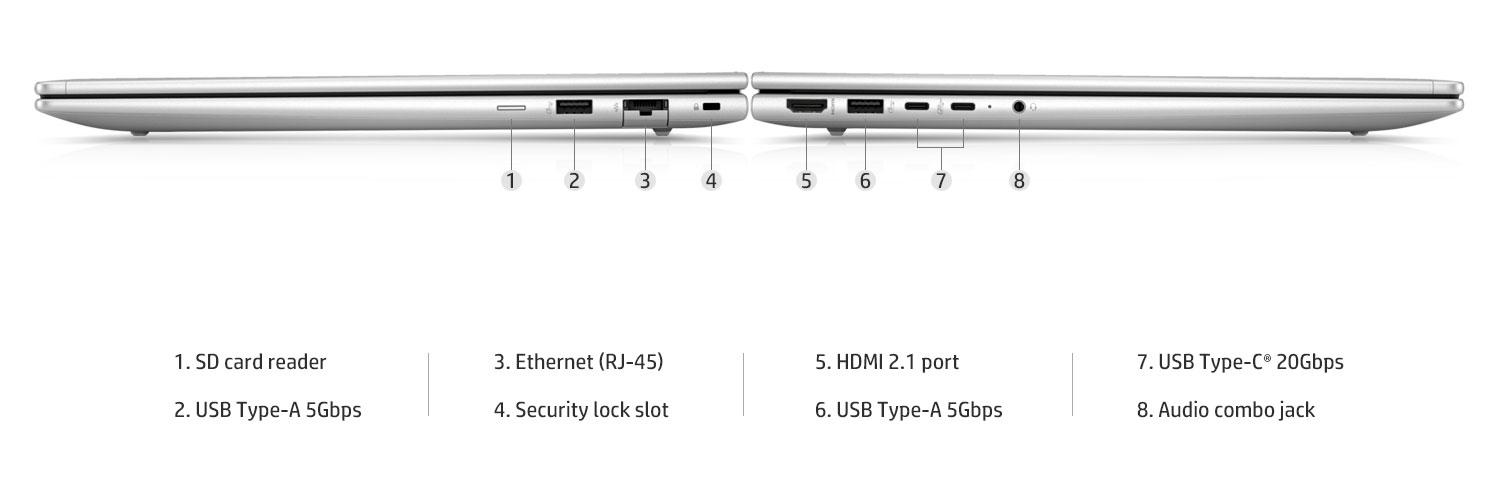 1 2 3 4 5 6 7 8

1. SD card reader
2. USB Type-A 5Gbps

3. Ethernet (RJ-45)
4. Security lock slot

5. HDMI 2.1 port
6. USB Type-A 5Gbps

7. USB Type-C® 20Gbps
8. Audio combo jack