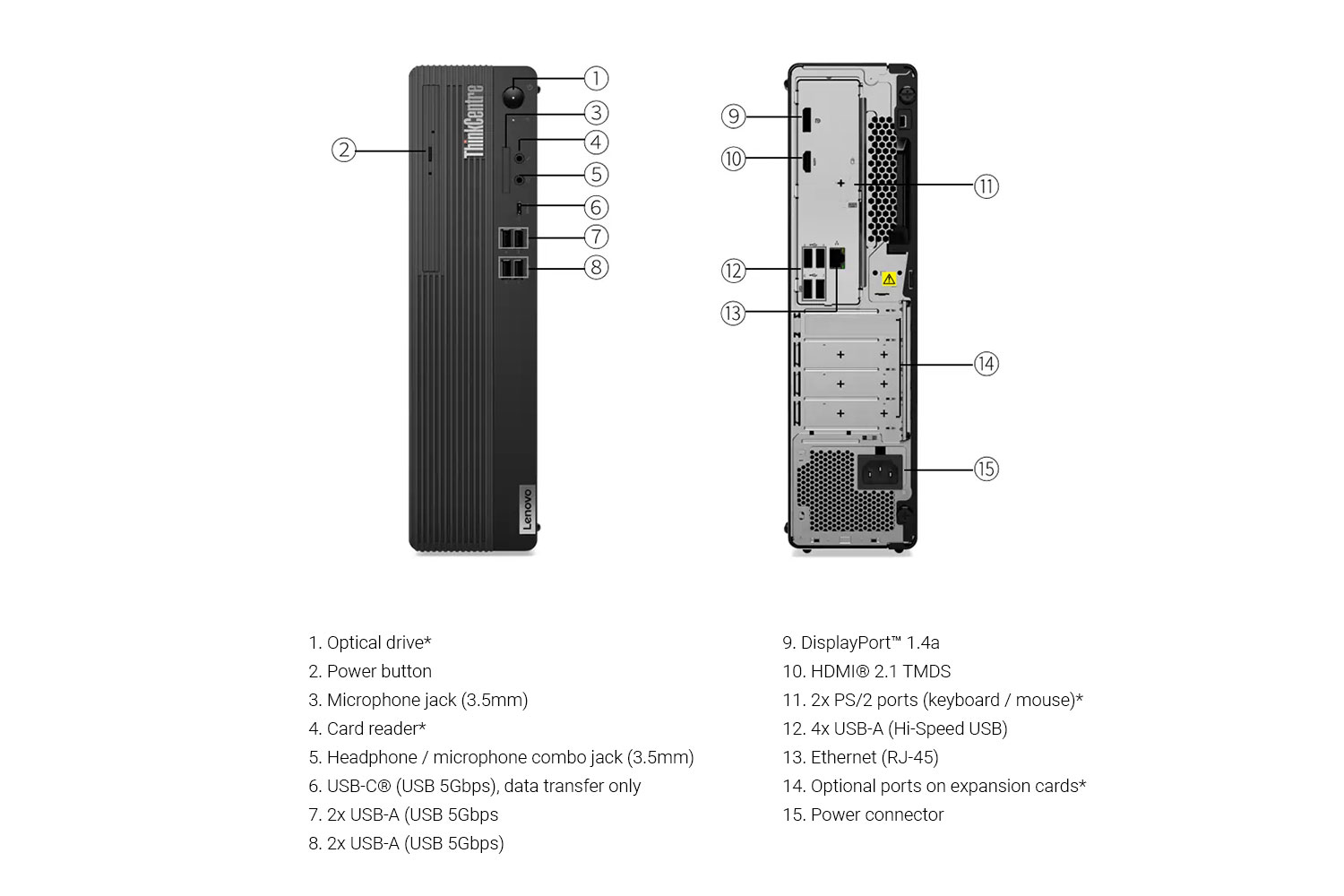 ThinkCentre

Lenovo

1
2
3
4
5
6
7
8

9
10
11
12
13
14
15

1. Optical drive*
2. Power button
3. Microphone jack (3.5mm)
4. Card reader*
5. Headphone / microphone combo jack (3.5mm)
6. USB-C® (USB 5Gbps), data transfer only
7. 2x USB-A (USB 5Gbps
8. 2x USB-A (USB 5Gbps)

9. DisplayPort™ 1.4a
10. HDMI® 2.1 TMDS
11. 2x PS/2 ports (keyboard / mouse)*
12. 4x USB-A (Hi-Speed USB)
13. Ethernet (RJ-45)
14. Optional ports on expansion cards*
15. Power connector