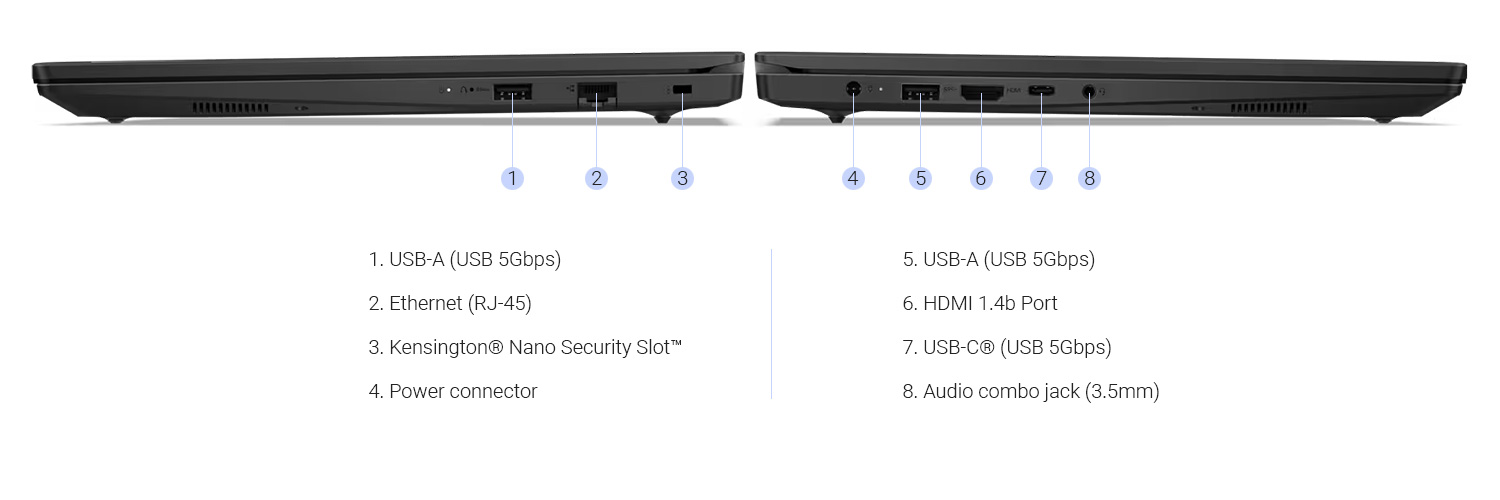 1 2 3 4 5 6 7 8

1. USB-A (USB 5Gbps)

2. Ethernet (RJ-45)

3. Kensington® Nano Security Slot™

4. Power connector

5. USB-A (USB 5Gbps)

6. HDMI 1.4b Port

7. USB-C® (USB 5Gbps)

8. Audio combo jack (3.5mm)